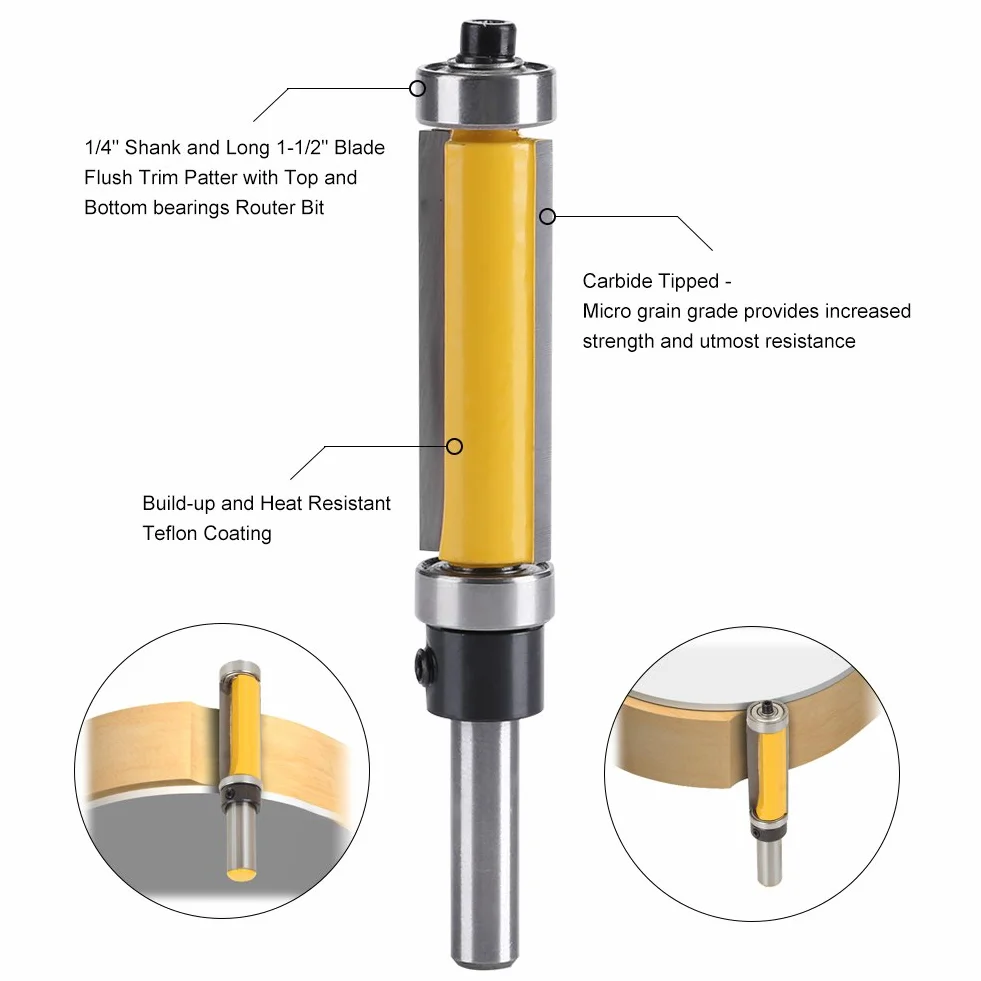 1/4'' Shank and Long 1-1/2'' Blade Flush Trim Patter with Top and Bottom bearings Router Bit

Carbide Tipped -
Micro grain grade provides increased strength and utmost resistance

Build-up and Heat Resistant Teflon Coating