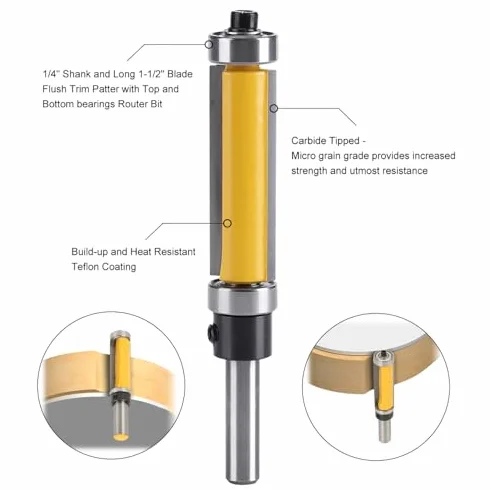 1/4" Shank and Long 1-1/2" Blade Flush Trim Patter with Top and Bottom bearings Router Bit

Carbide Tipped - Micro grain grade provides increased strength and utmost resistance

Build-up and Heat Resistant Teflon Coating