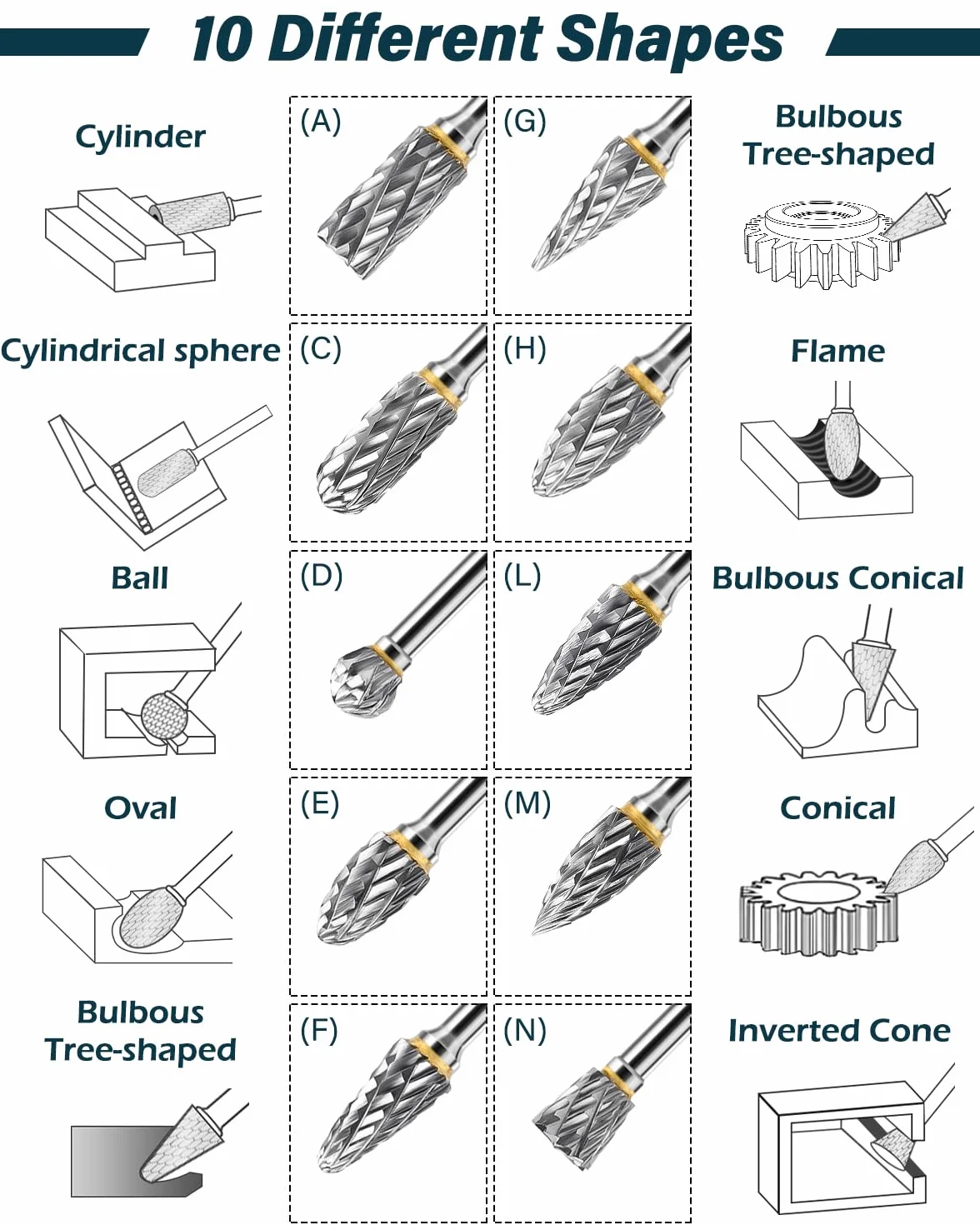 10 Different Shapes

Cylinder

Cylindrical sphere

Ball

Oval

Bulbous
Tree-shaped

(A)

(C)

(D)

(E)

(F)

(G)

(H)

(L)

(M)

(N)

Bulbous
Tree-shaped

Flame

Bulbous Conical

Conical

Inverted Cone